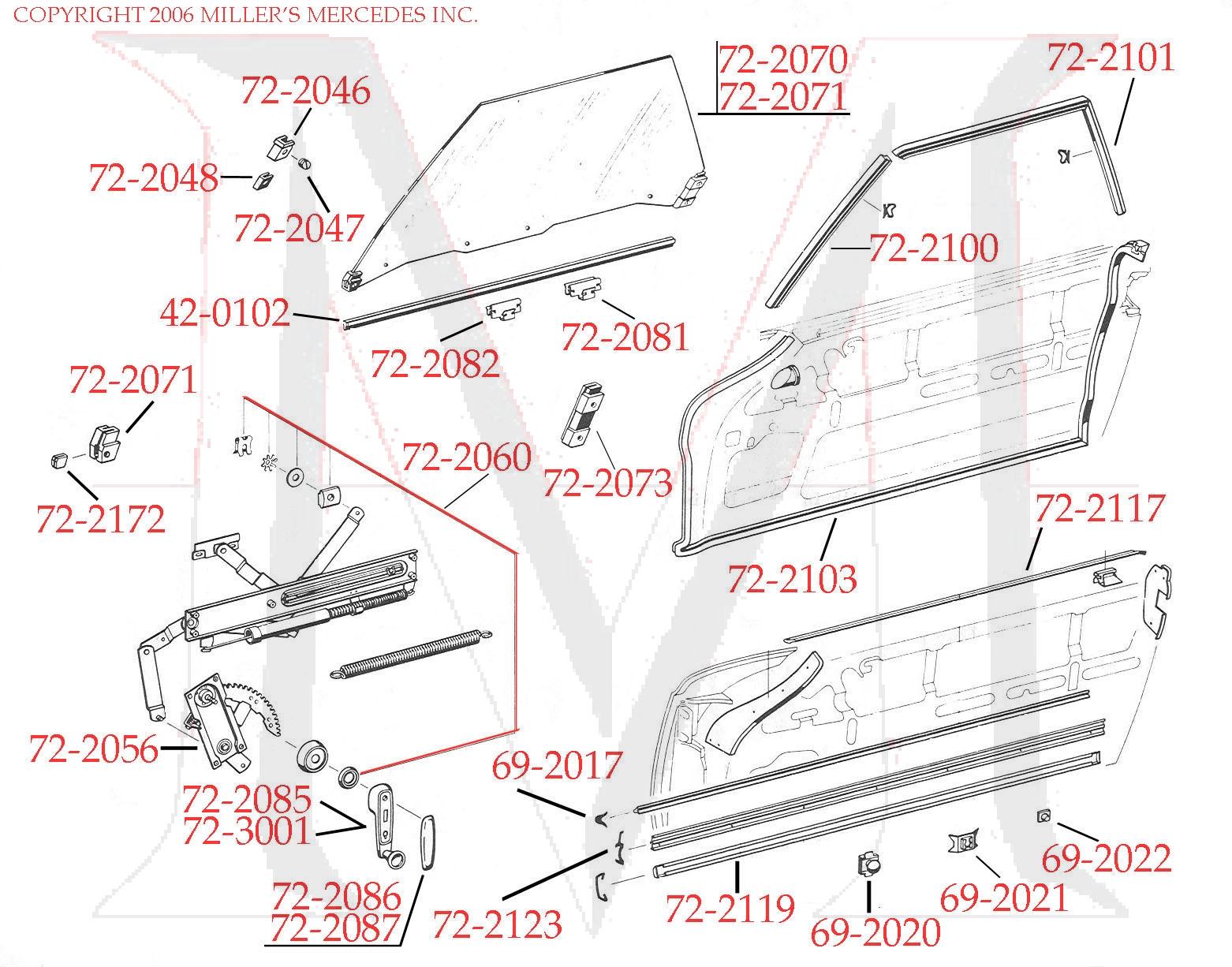 COPYRIGHT 2006 MILLER'S MERCEDES INC.

72-2046
72-2048
72-2047
72-2070
72-2071
72-2101
72-2100
42-0102
72-2082
72-2081
72-2071
72-2172
72-2060
72-2073
72-2103
72-2117
72-2056
72-2085
72-3001
72-2086
72-2087
69-2017
72-2123
72-2119
69-2020
69-2021
69-2022