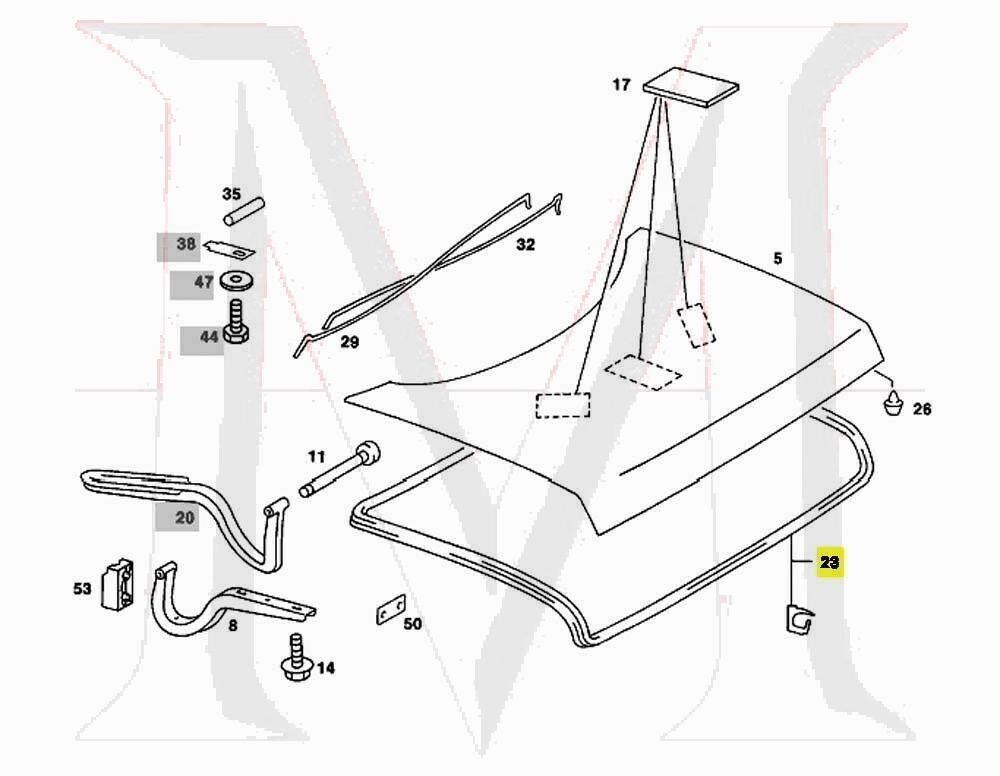 17
35
38
32
5
47
44
29
26
11
20
23
53
8
50
14