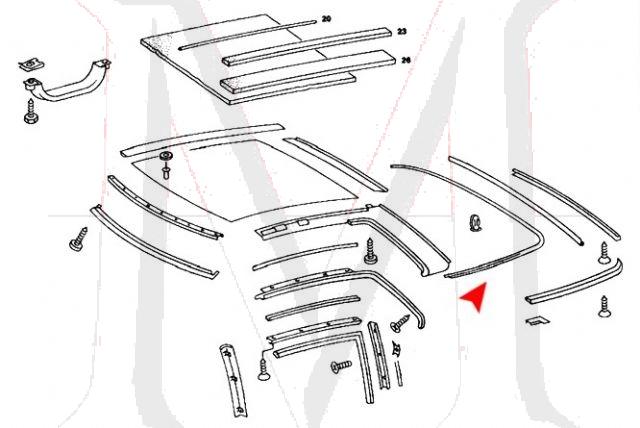 20
23
26