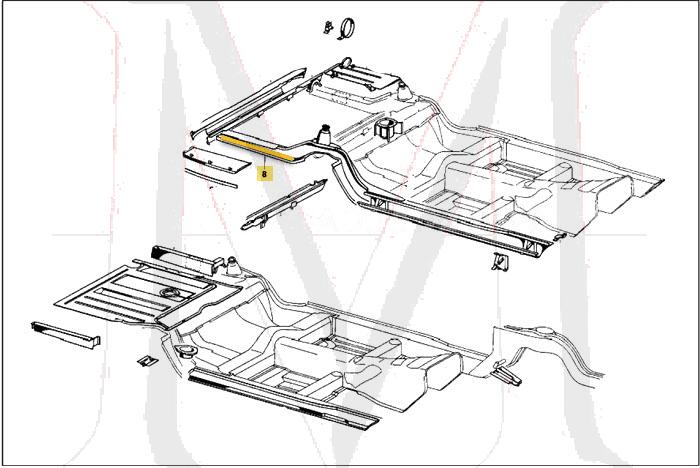 8