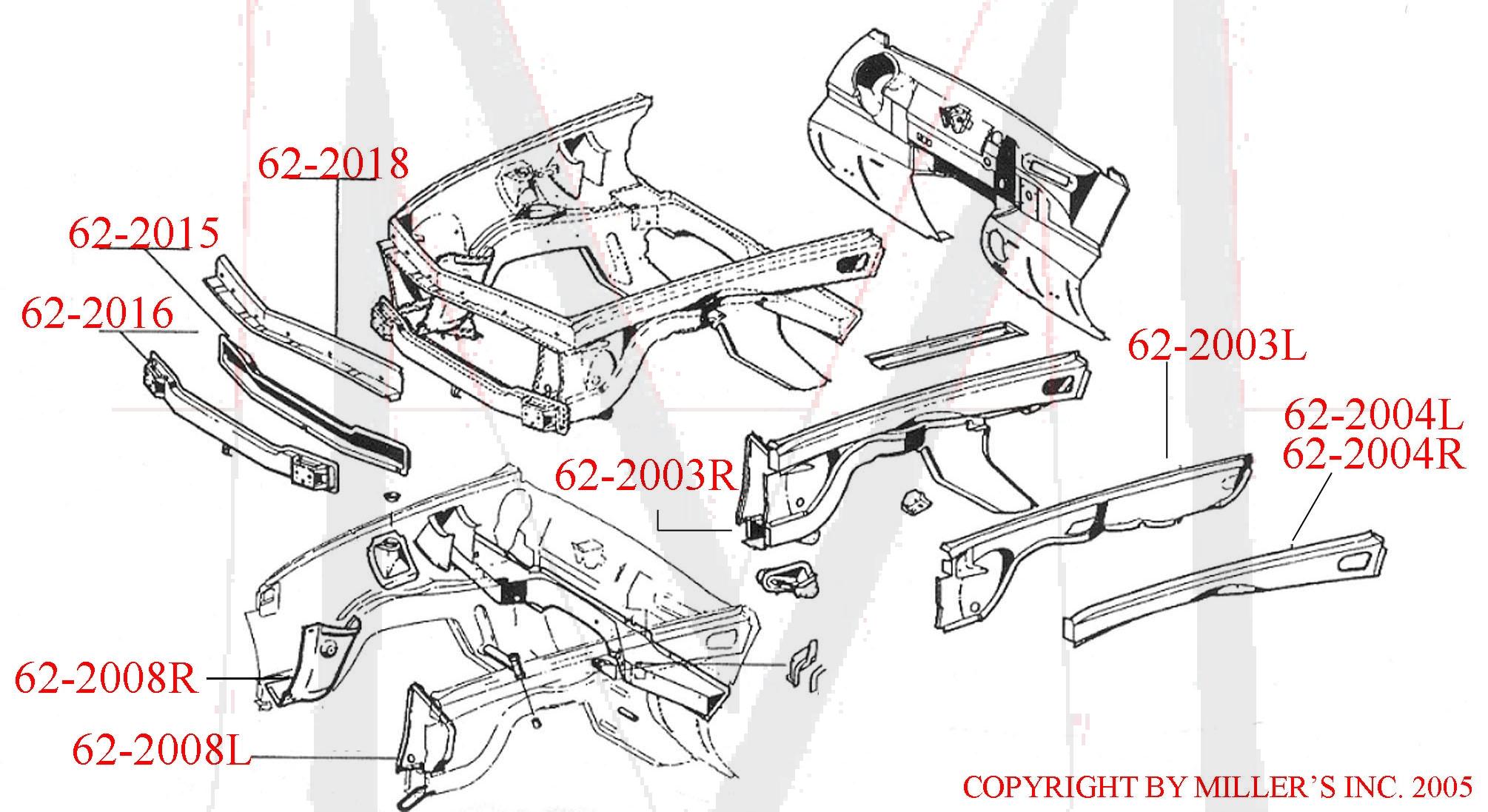 62-2018
62-2015
62-2016
62-2003L
62-2004L
62-2004R
62-2003R
62-2008R
62-2008L
COPYRIGHT BY MILLER'S INC. 2005