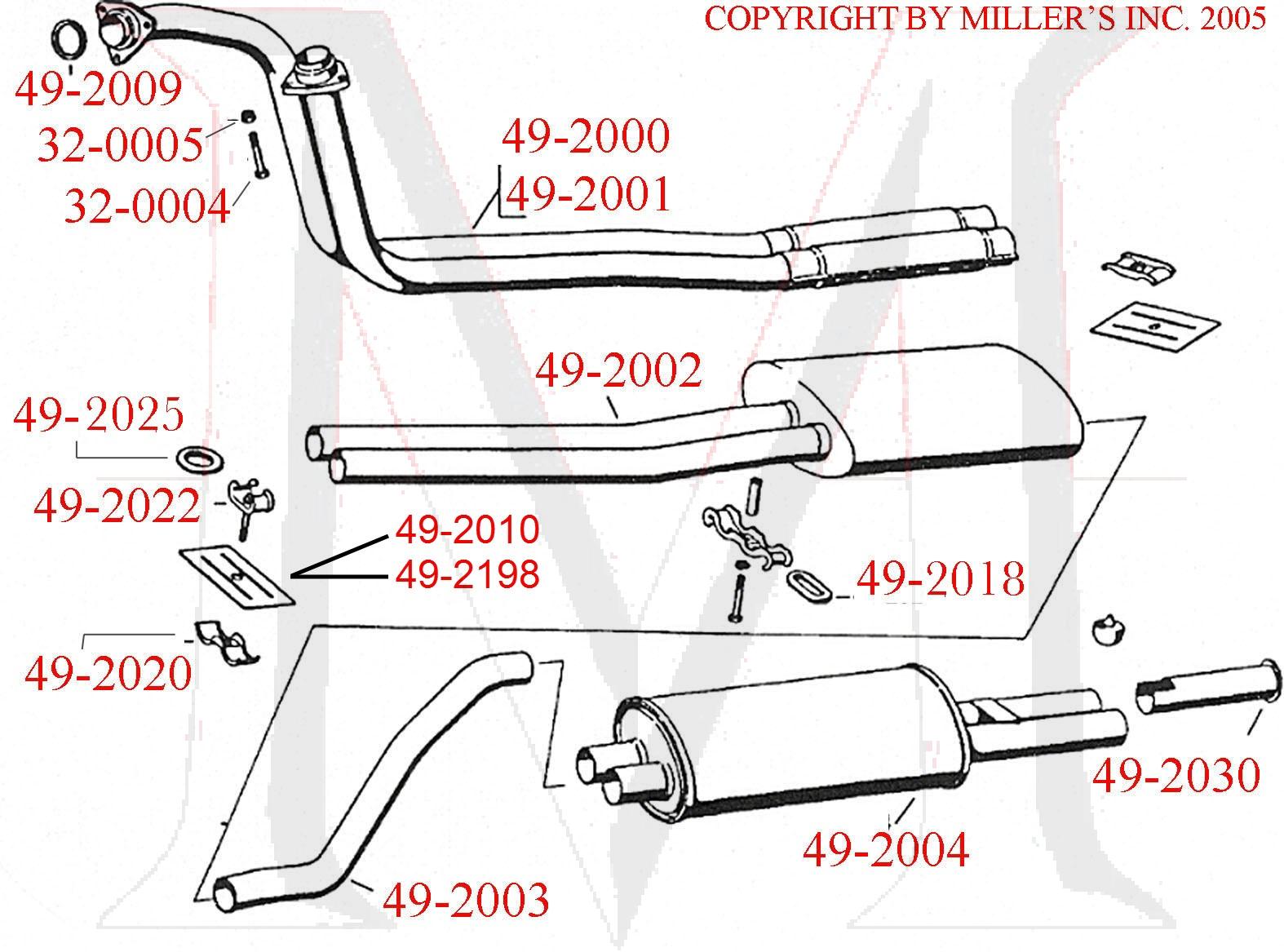 COPYRIGHT BY MILLER'S INC. 2005

49-2009
32-0005
32-0004
49-2000
49-2001
49-2002
49-2025
49-2022
49-2010
49-2198
49-2018
49-2020
49-2030
49-2004
49-2003