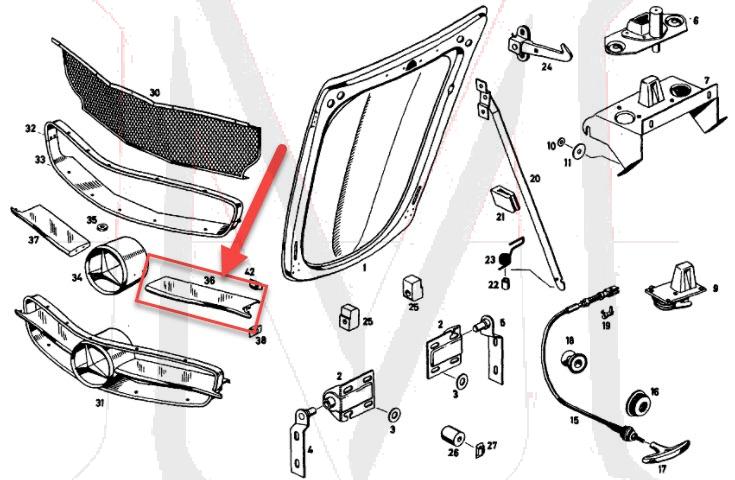 30
32
33
37
35
34
36
42
38
31
1
24
6
7
10
11
20
21
23
22
25
25
2
5
3
2
3
4
26
27
9
19
18
16
15
17